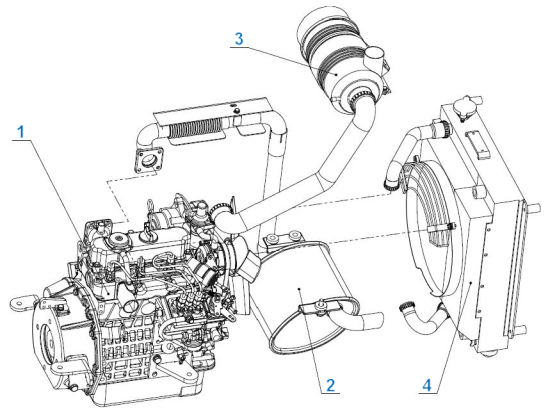 3
1
2
4