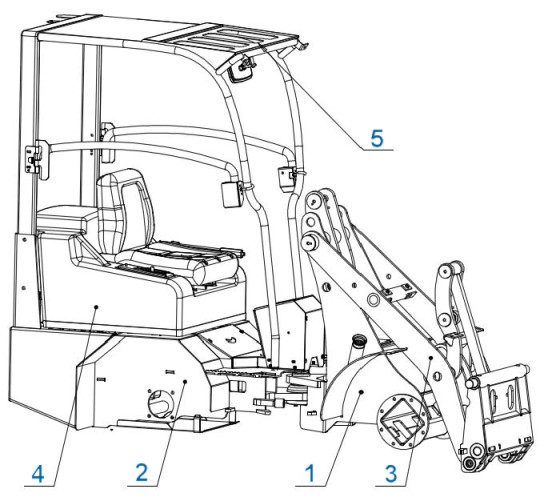 5

4

2

1

3