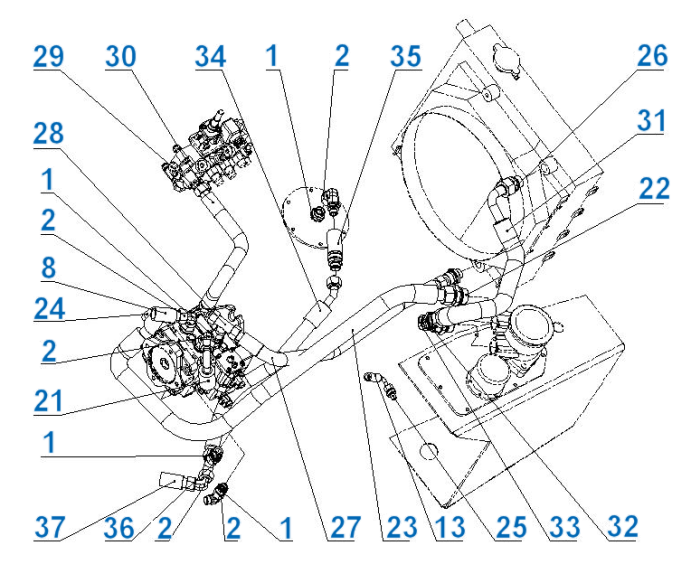 29 30 34 1 2 35 26

31

28

22

1

2

8

24

2

21

1

37 36 2 2 1 27 23 13 25 33 32