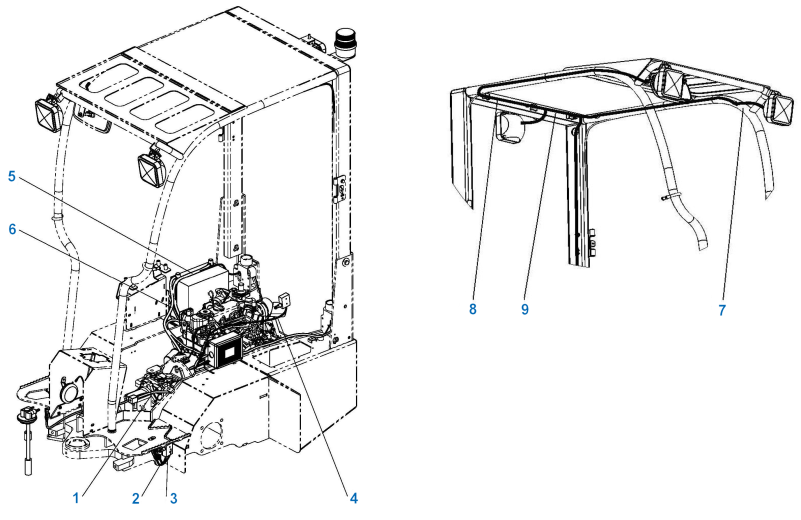 5
6
1
2
3
4
8
9
7