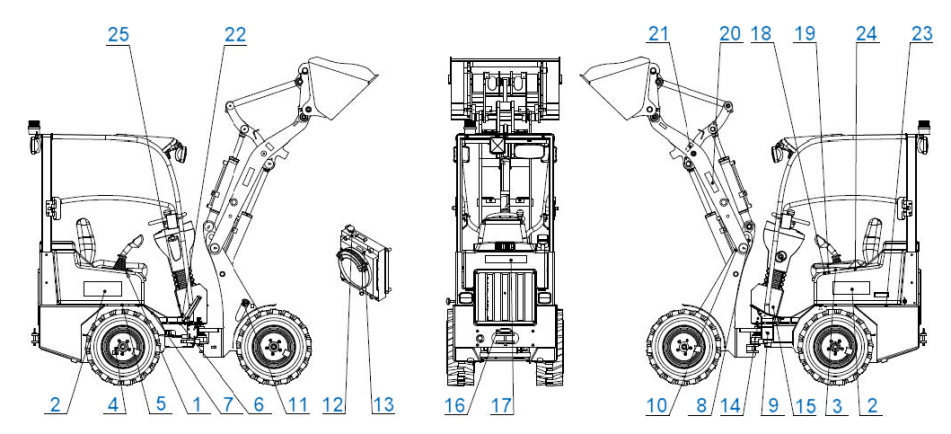 25
22
21
20
18
19
24
23
2
4
5
1
7
6
11
12
13
16
17
10
8
14
9
15
3
2